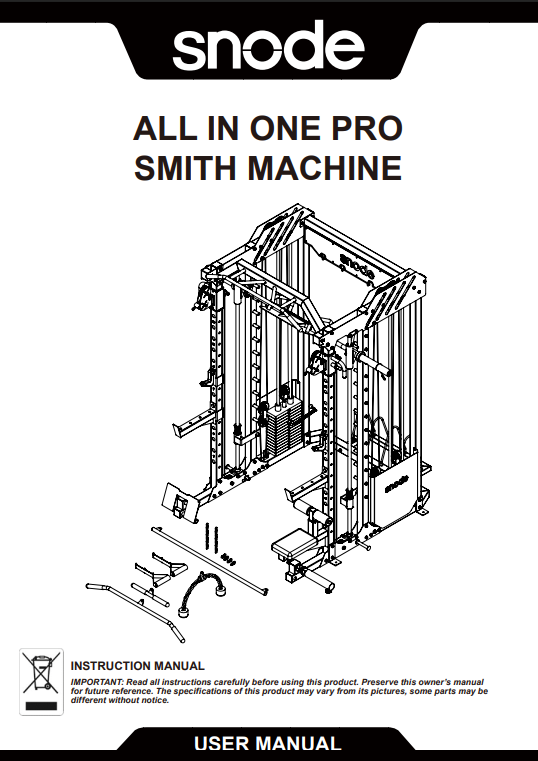 snode

ALL IN ONE PRO SMITH MACHINE

snode

snode

INSTRUCTION MANUAL

IMPORTANT: Read all instructions carefully before using this product. Preserve this owner's manual for future reference. The specifications of this product may vary from its pictures, some parts may be different without notice.

USER MANUAL