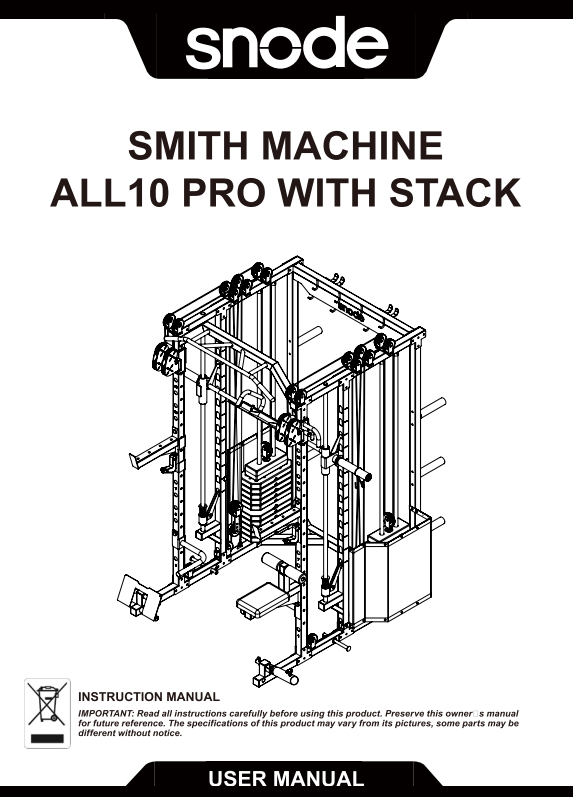 snode

SMITH MACHINE
ALL10 PRO WITH STACK

snode

INSTRUCTION MANUAL

IMPORTANT: Read all instructions carefully before using this product. Preserve this owner□s manual for future reference. The specifications of this product may vary from its pictures, some parts may be different without notice.

USER MANUAL